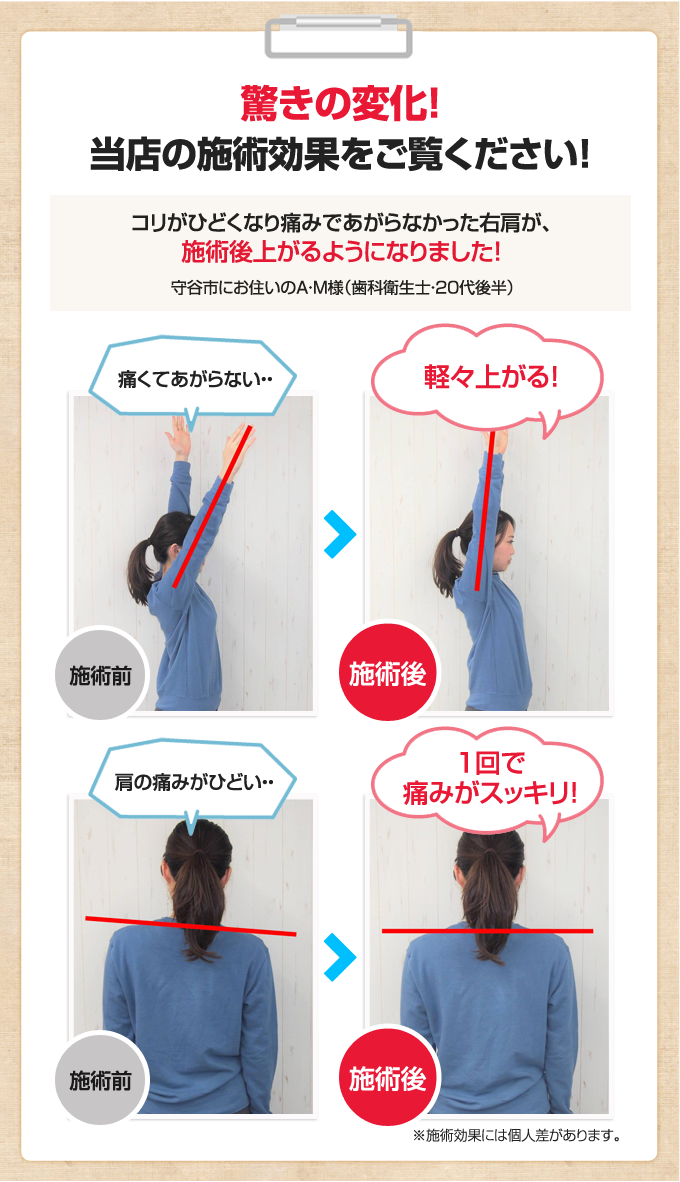 驚きの変化!
当店の施術効果をご覧ください!

コリがひどくなり痛みであがらなかった右肩が、
施術後上がるようになりました!
守谷市にお住いのA·M様(歯科衛生士·20代後半)

痛くてあがらない‥

軽々上がる!

施術前

施術後

肩の痛みがひどい‥

1回で
痛みがスッキリ!

施術前

施術後

※施術効果には個人差があります。